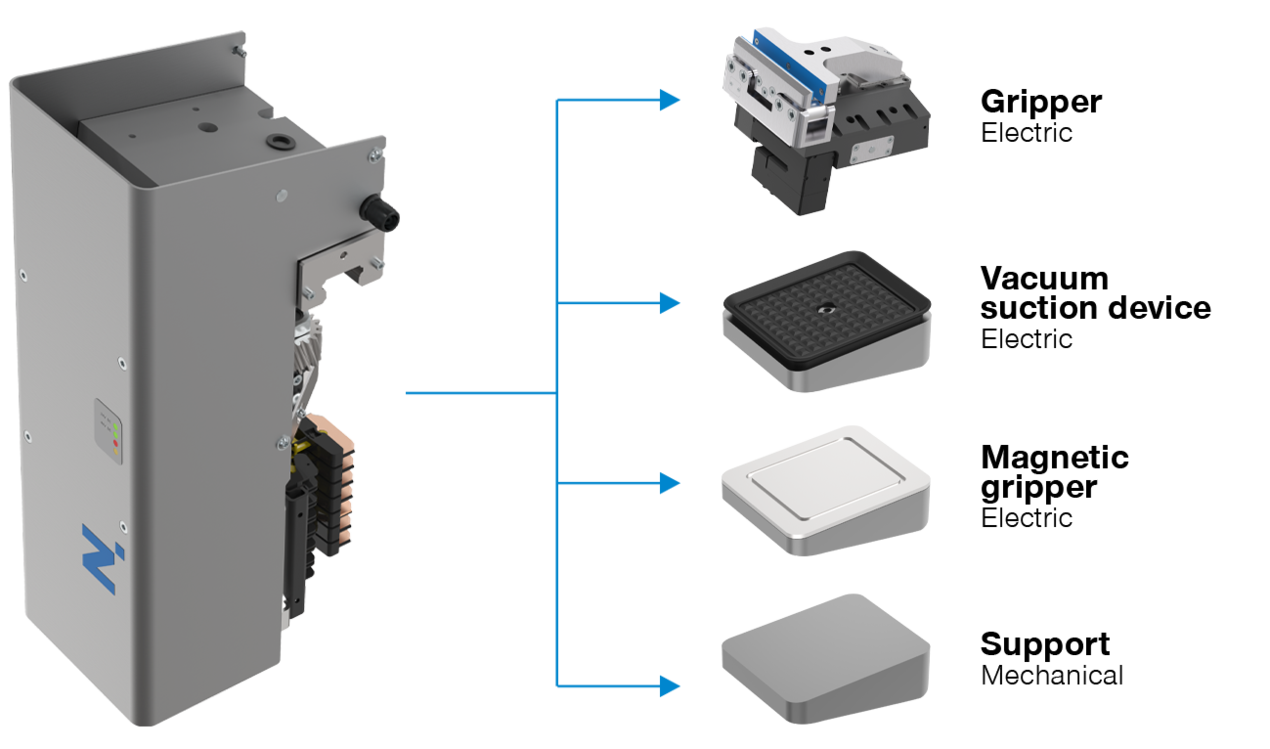 Gripper
Electric

Vacuum suction device
Electric

Magnetic gripper
Electric

Support
Mechanical